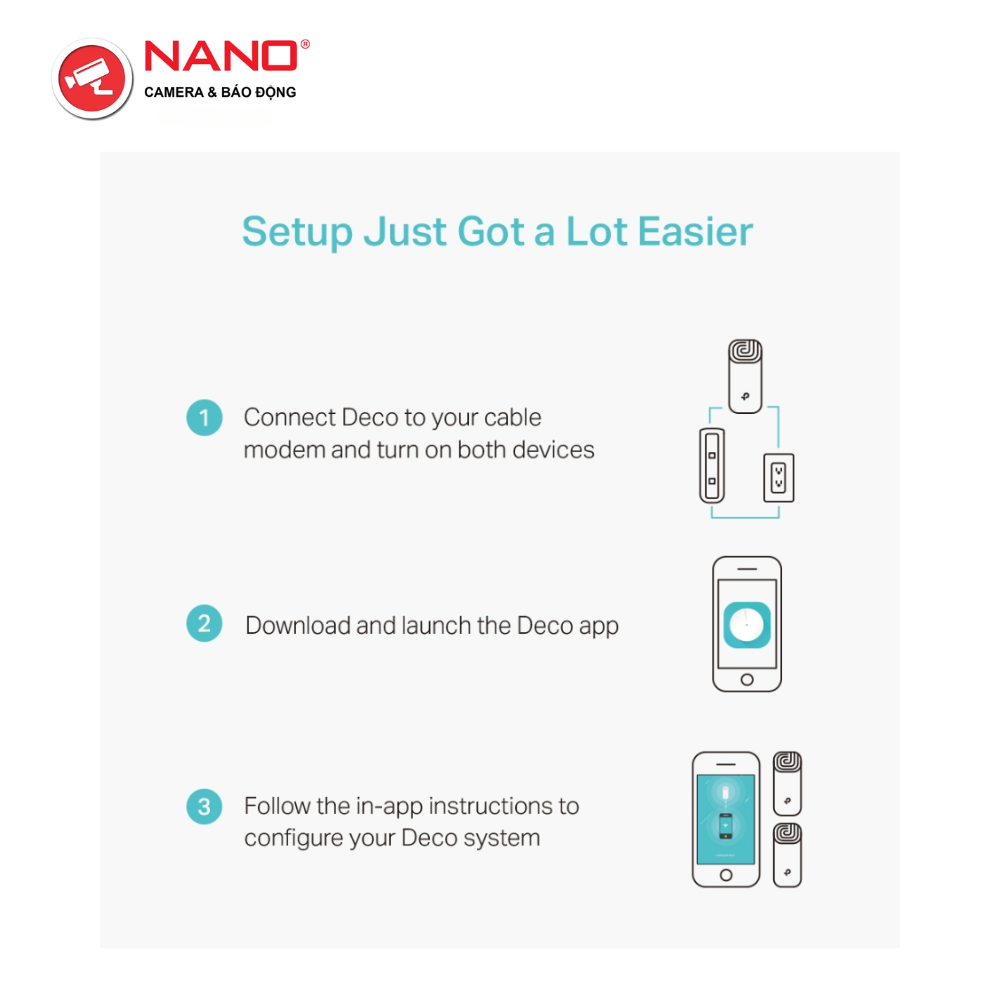 NANO®
CAMERA & BÁO ĐỘNG

Setup Just Got a Lot Easier

1 Connect Deco to your cable modem and turn on both devices

2 Download and launch the Deco app

3 Follow the in-app instructions to configure your Deco system