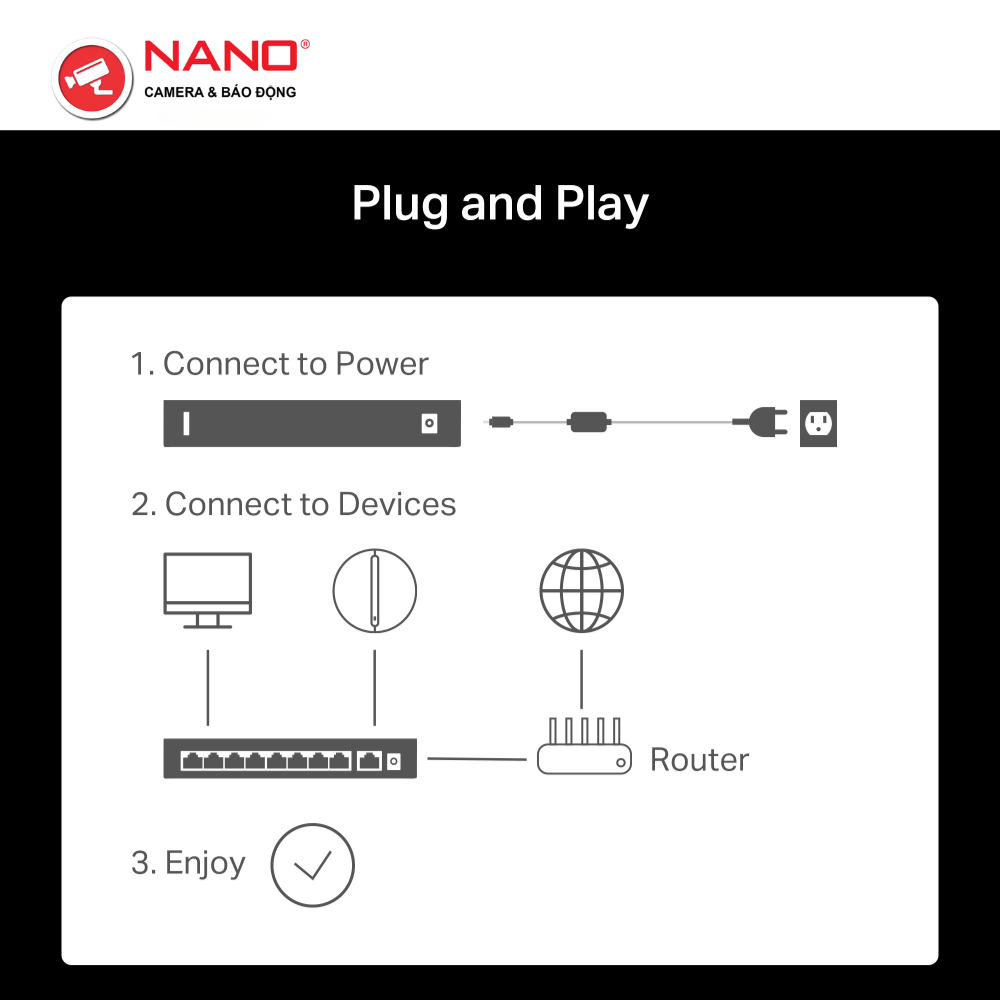 NANO®
CAMERA & BÁO ĐỘNG

Plug and Play

1. Connect to Power

2. Connect to Devices

Router

3. Enjoy