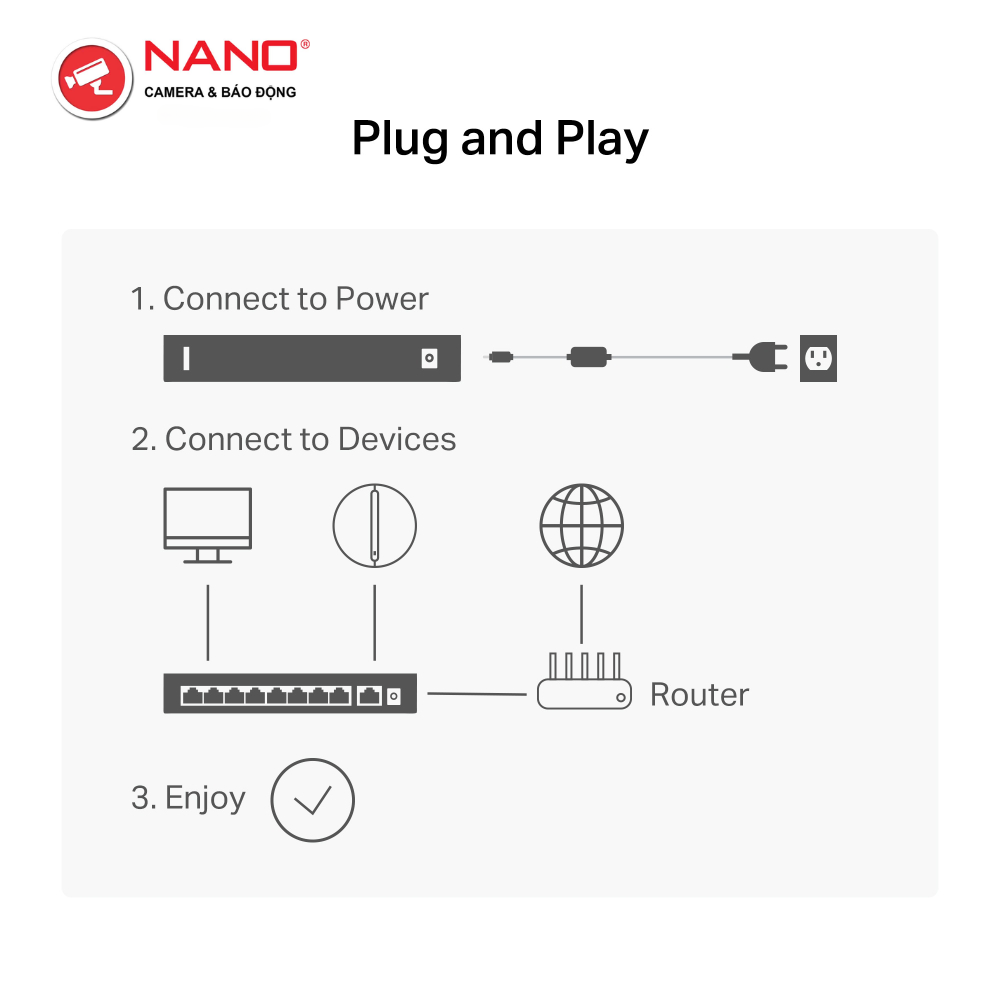 NANO®
CAMERA & BÁO ĐỘNG

Plug and Play

1. Connect to Power

2. Connect to Devices

Router

3. Enjoy