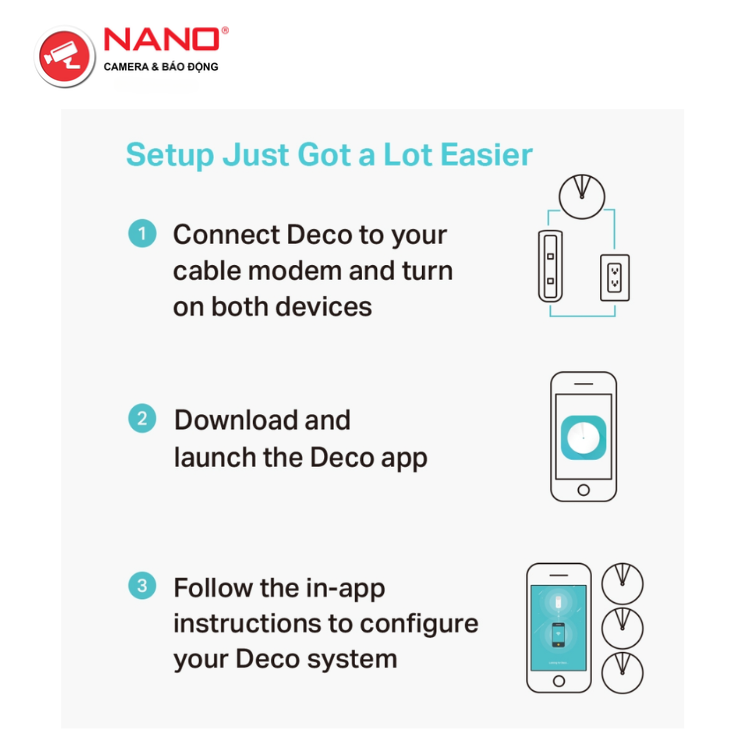 NANO®
CAMERA & BÁO ĐỘNG

Setup Just Got a Lot Easier

1 Connect Deco to your cable modem and turn on both devices

2 Download and launch the Deco app

3 Follow the in-app instructions to configure your Deco system