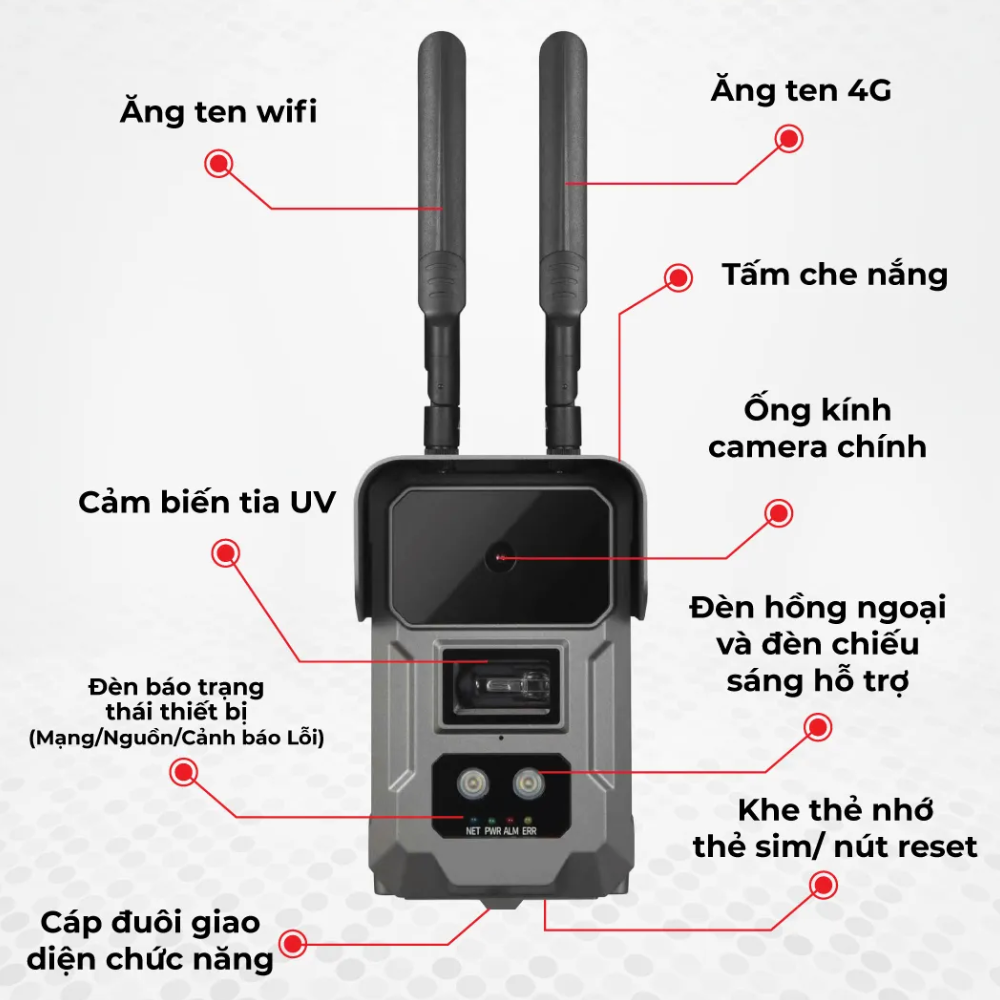 Ăng ten wifi

Ăng ten 4G

Tấm che nắng

Ống kính camera chính

Cảm biến tia UV

Đèn hồng ngoại và đèn chiếu sáng hỗ trợ

Đèn báo trạng thái thiết bị (Mạng/Nguồn/Cảnh báo Lỗi)

NET PWR ALM ERR

Khe thẻ nhớ thẻ sim/ nút reset

Cáp đuôi giao diện chức năng