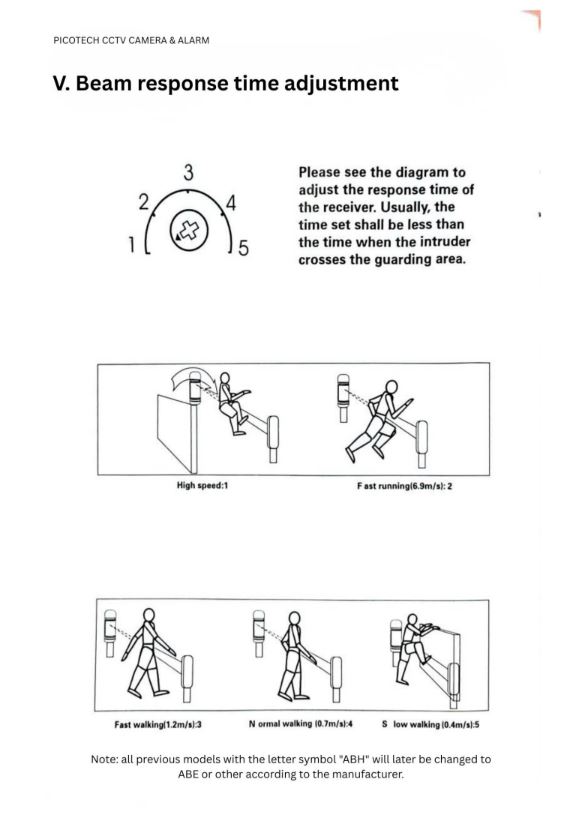 PICOTECH CCTV CAMERA & ALARM

V. Beam response time adjustment

3
2
4
1
5

Please see the diagram to adjust the response time of the receiver. Usually, the time set shall be less than the time when the intruder crosses the guarding area.

High speed:1

F ast running(6.9m/s): 2

Fast walking(1.2m/s):3

N ormal walking (0.7m/s):4

S low walking (0.4m/s):5

Note: all previous models with the letter symbol "ABH" will later be changed to ABE or other according to the manufacturer.