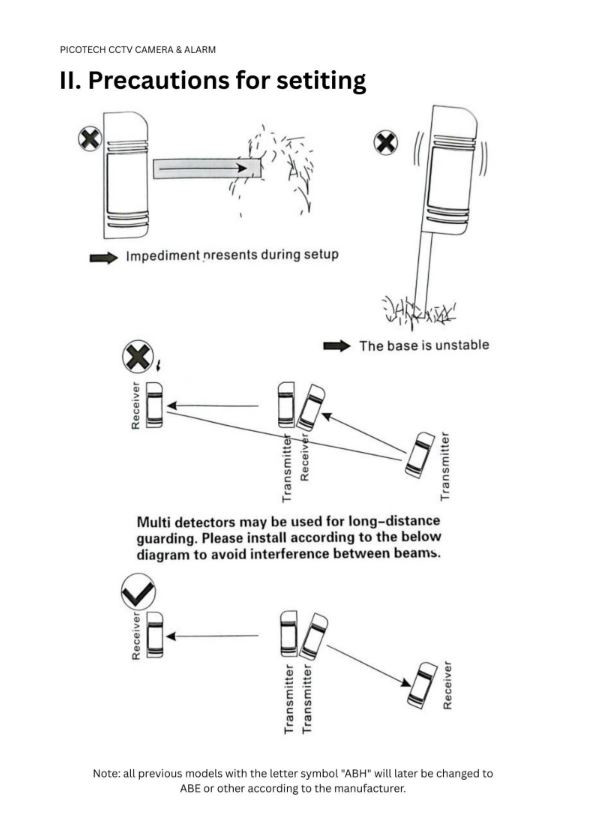 PICOTECH CCTV CAMERA & ALARM

II. Precautions for setiting

Impediment presents during setup

The base is unstable

Receiver

Transmitter

Receiver

Transmitter

Multi detectors may be used for long-distance guarding. Please install according to the below diagram to avoid interference between beams.

Receiver

Transmitter

Transmitter

Receiver

Note: all previous models with the letter symbol "ABH" will later be changed to ABE or other according to the manufacturer.